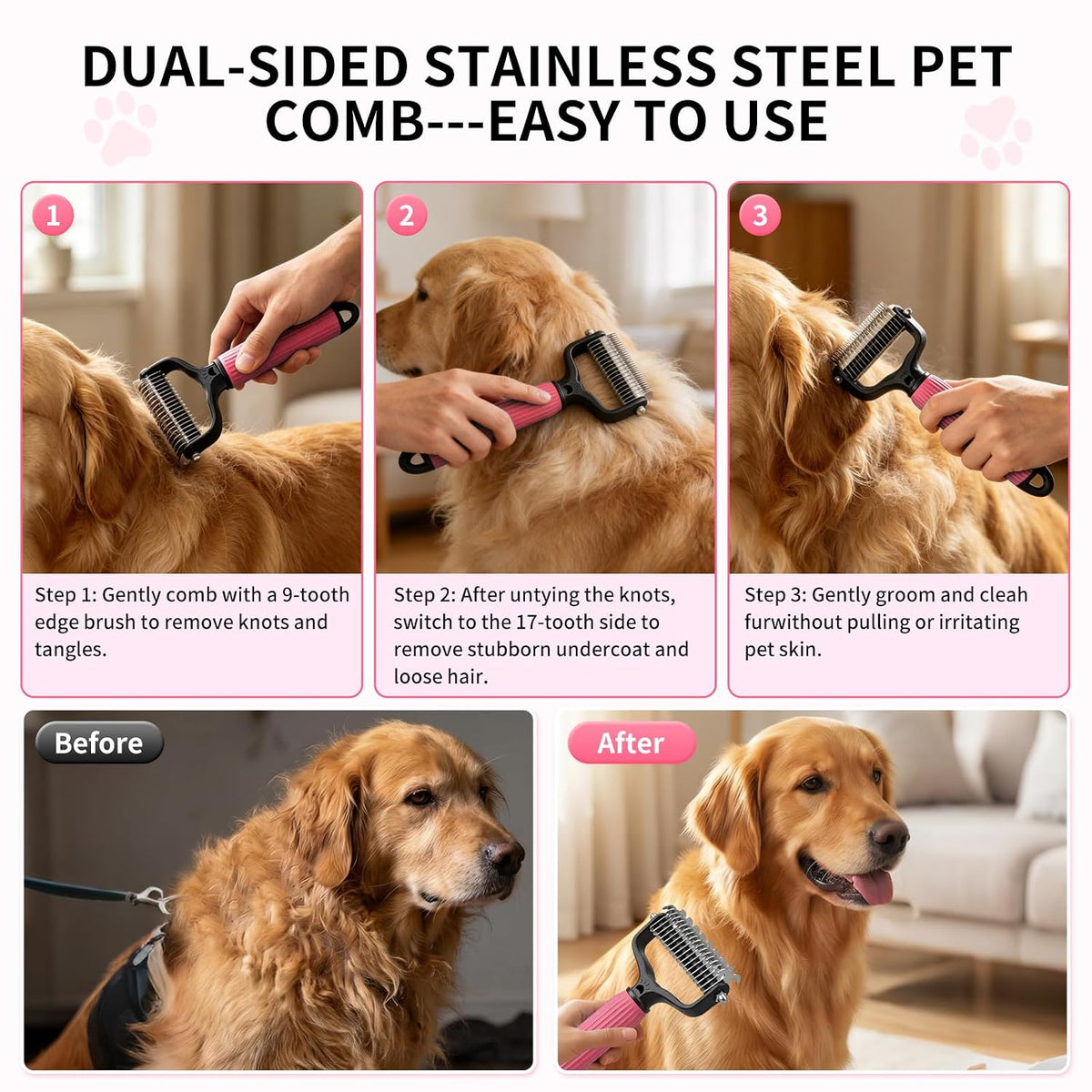 DUAL-SIDED STAINLESS STEEL PET COMB---EASY TO USE

1

Step 1: Gently comb with a 9-tooth edge brush to remove knots and tangles.

2

Step 2: After untying the knots, switch to the 17-tooth side to remove stubborn undercoat and loose hair.

3

Step 3: Gently groom and cleah furwithout pulling or irritating pet skin.

Before

After